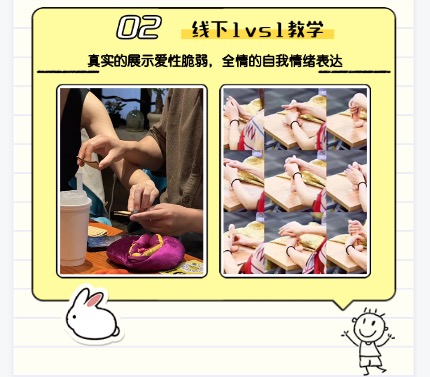 02 线下1vs1教学

真实的展示爱性脆弱，全情的自我情绪表达